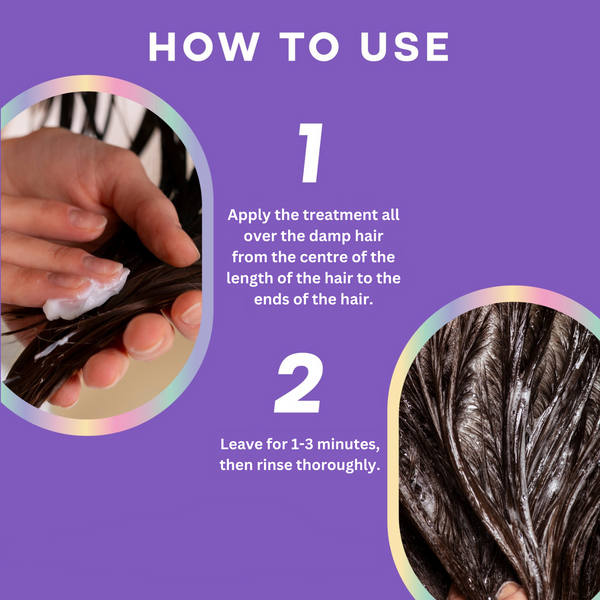 HOW TO USE

1

Apply the treatment all over the damp hair from the centre of the length of the hair to the ends of the hair.

2

Leave for 1-3 minutes, then rinse thoroughly.